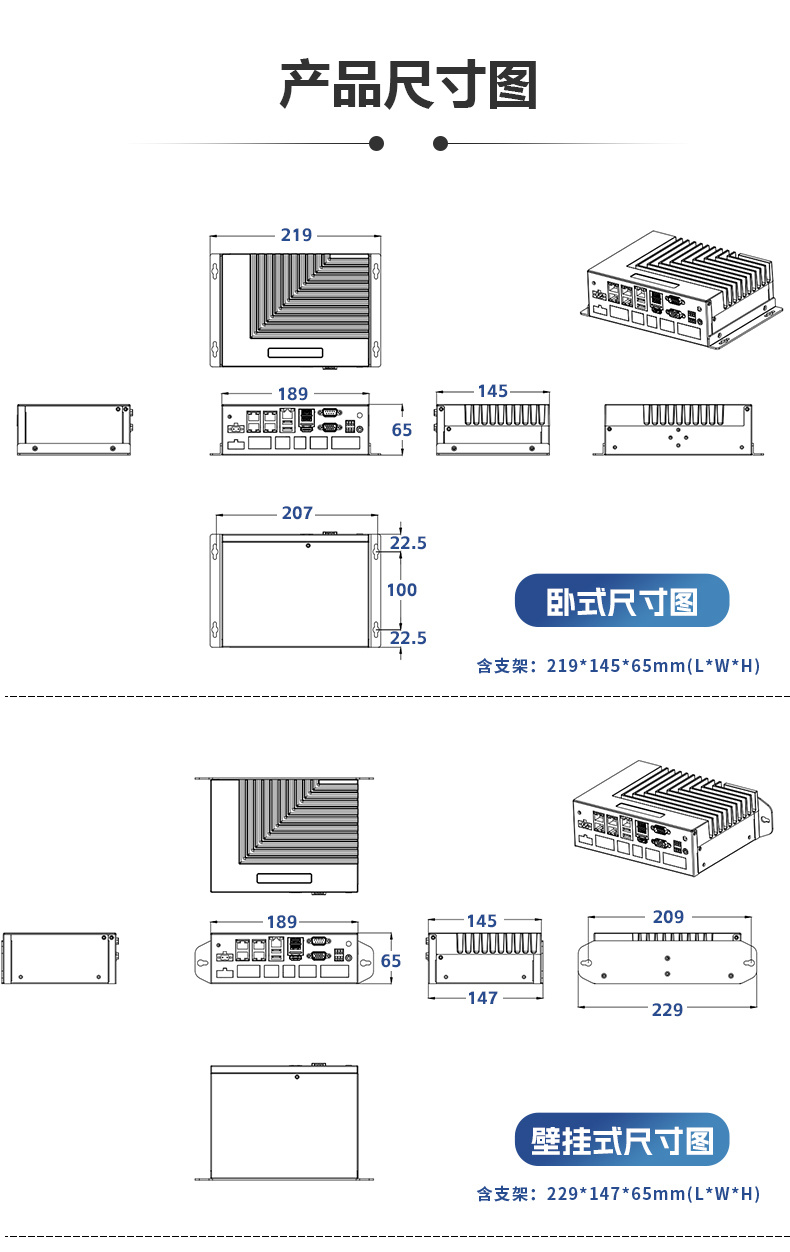 产品尺寸图

219

189

65

145

207

22.5

100

22.5

卧式尺寸图

含支架：219*145*65mm(L*W*H)

189

65

145

147

209

229

壁挂式尺寸图

含支架：229*147*65mm(L*W*H)