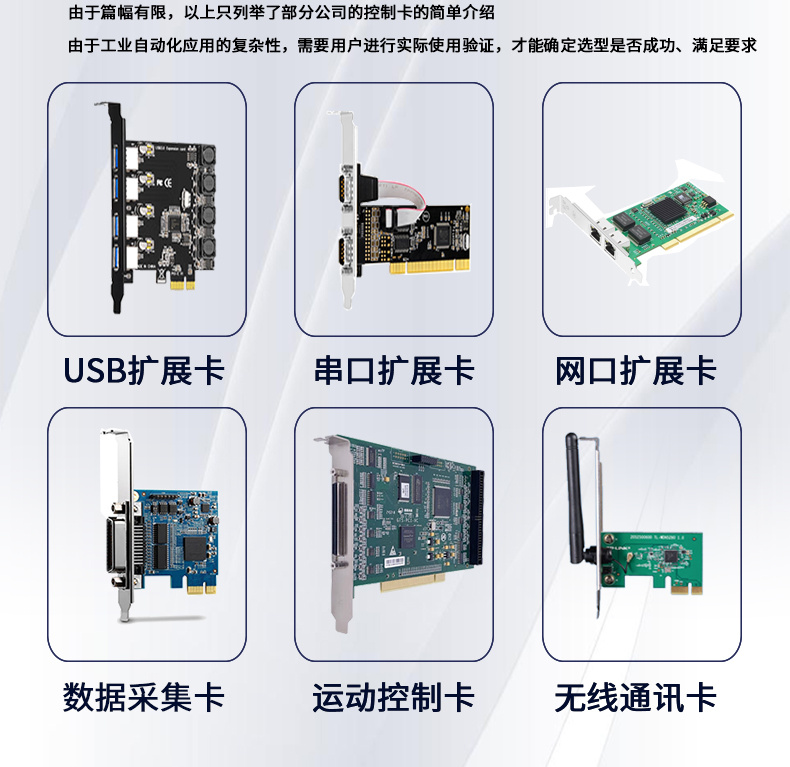 由于篇幅有限，以上只列举了部分公司的控制卡的简单介绍

由于工业自动化应用的复杂性，需要用户进行实际使用验证，才能确定选型是否成功、满足要求

USB扩展卡

串口扩展卡

网口扩展卡

数据采集卡

运动控制卡

无线通讯卡